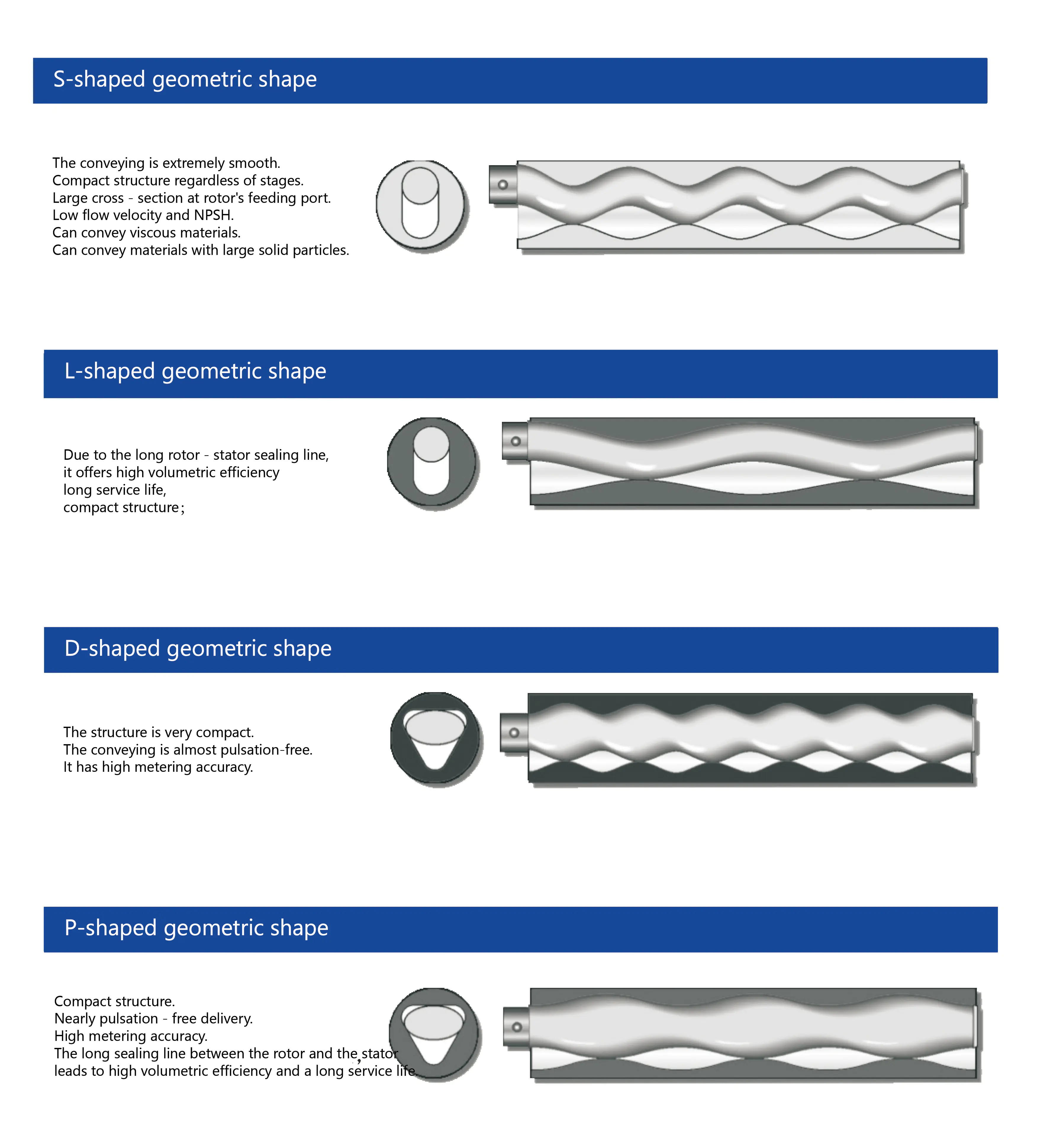 S-shaped geometric shape

The conveying is extremely smooth.
Compact structure regardless of stages.
Large cross - section at rotor's feeding port.
Low flow velocity and NPSH.
Can convey viscous materials.
Can convey materials with large solid particles.

L-shaped geometric shape

Due to the long rotor - stator sealing line,
it offers high volumetric efficiency
long service life,
compact structure；

D-shaped geometric shape

The structure is very compact.
The conveying is almost pulsation-free.
It has high metering accuracy.

P-shaped geometric shape

Compact structure.
Nearly pulsation - free delivery.
High metering accuracy.
The long sealing line between the rotor and the stator
leads to high volumetric efficiency and a long service life.